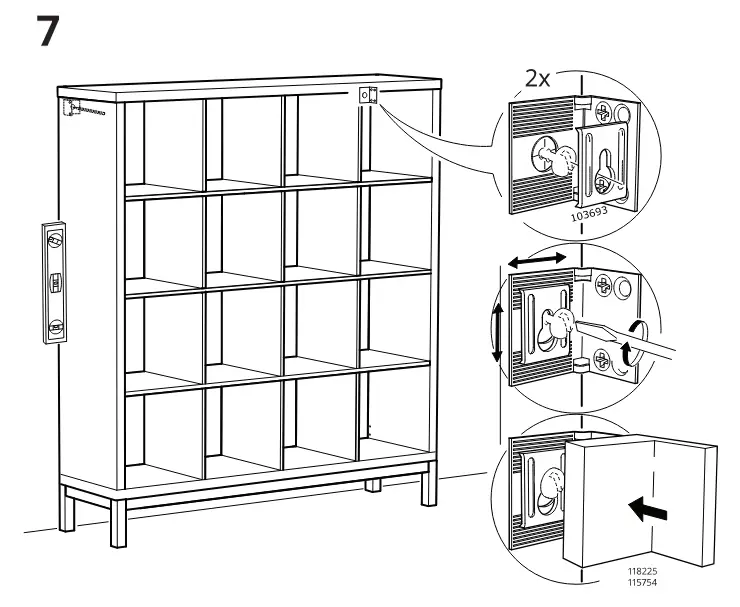 7

2x

103693

118225
115754