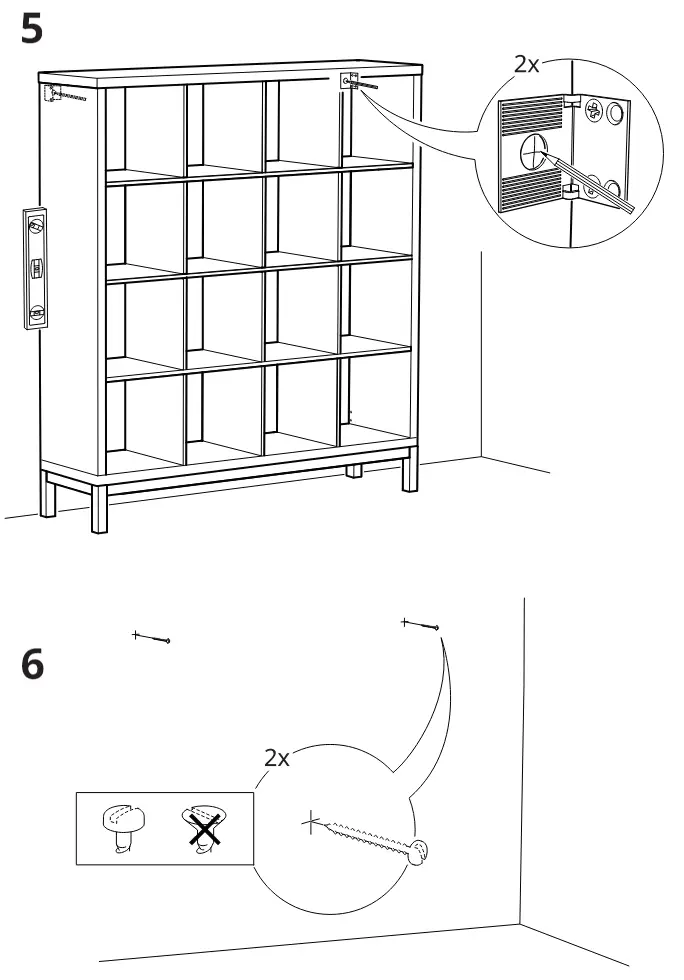 5

2x

6

2x