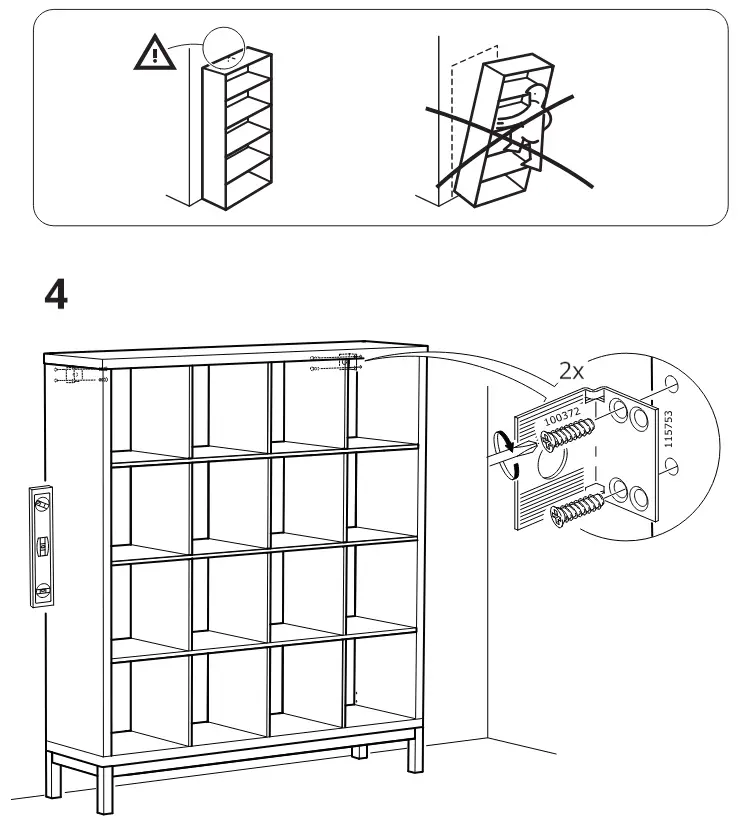 4

2x

100372

115753