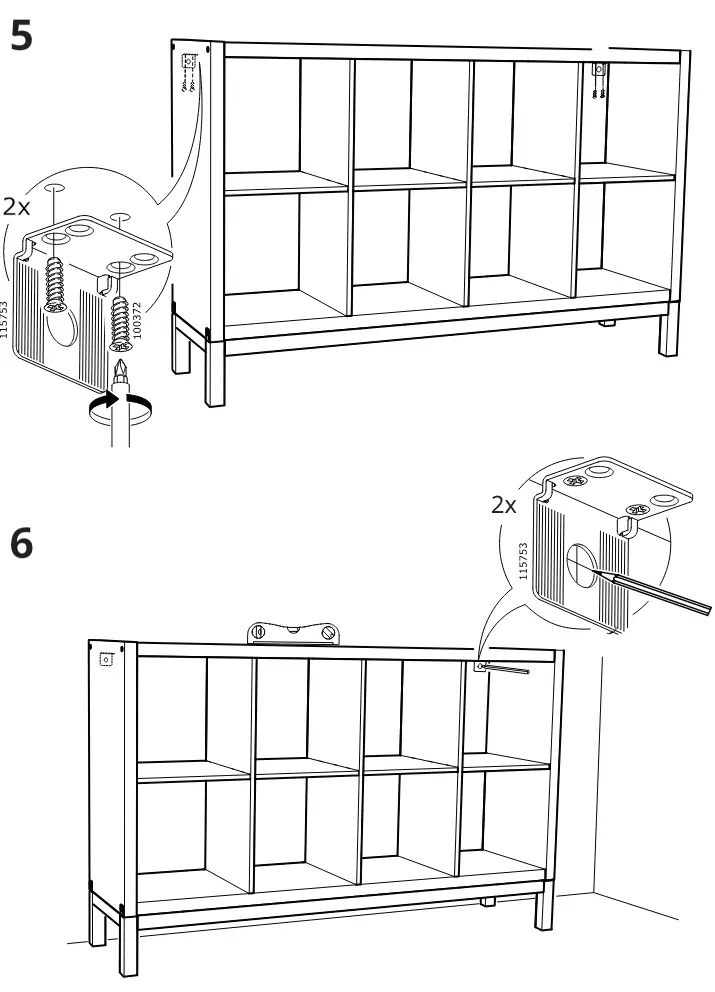 5

2x

115753

100372

6

2x

115753