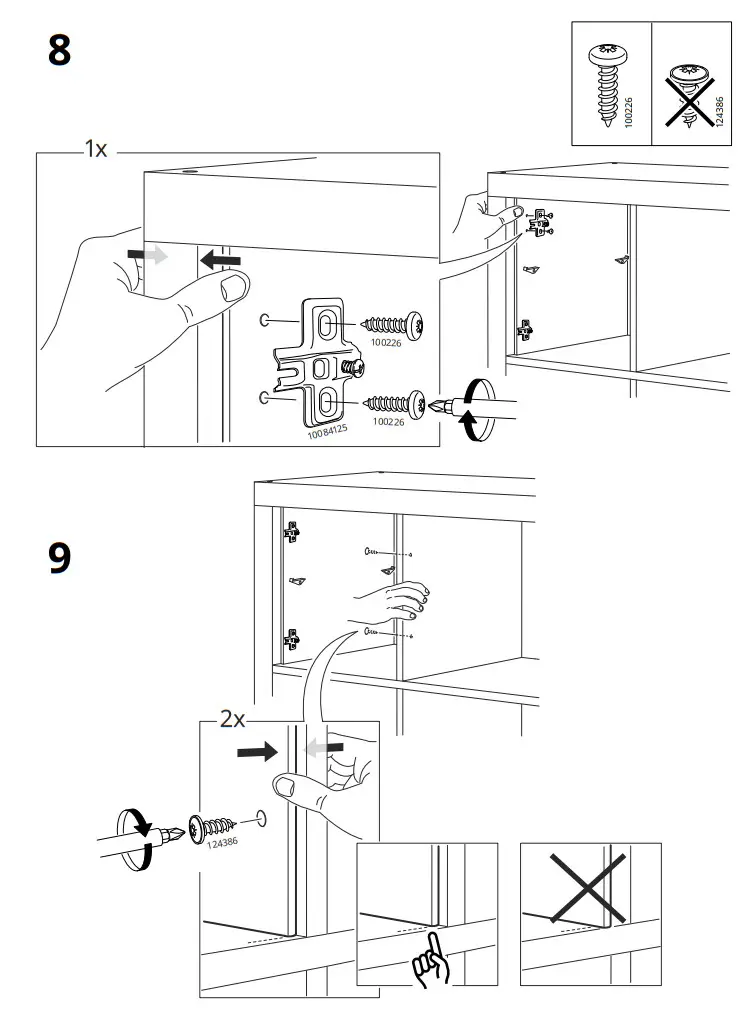 8

100226

124386

1x

100226

10084125

100226

9

2x

124386