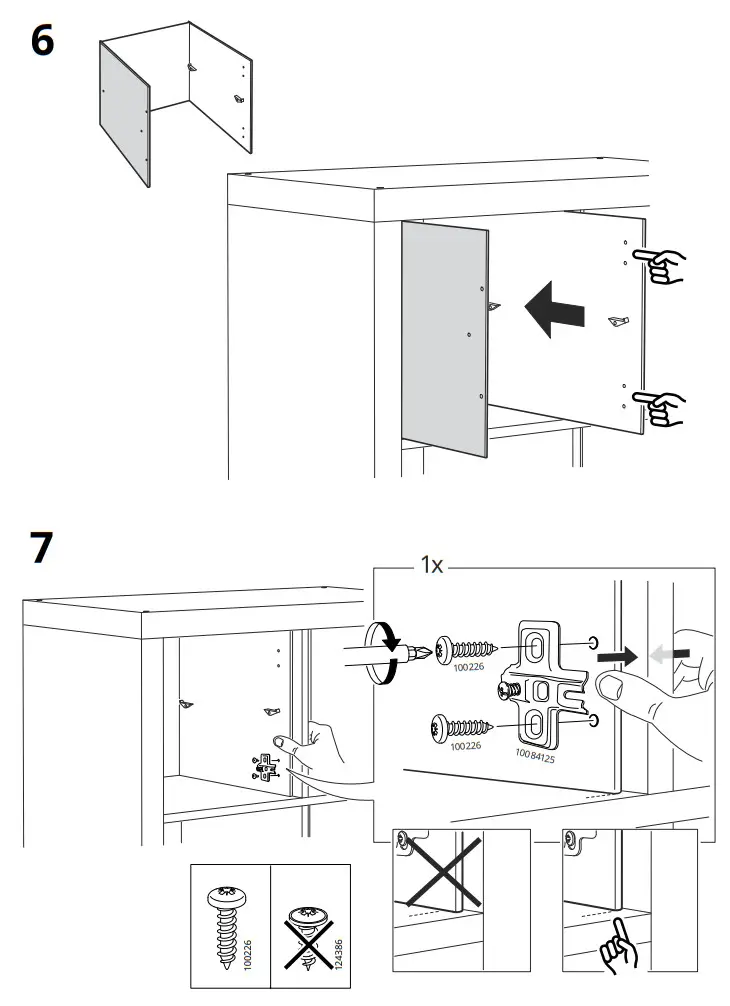 6

7

1x

100226

100226

10084125

100226

124386