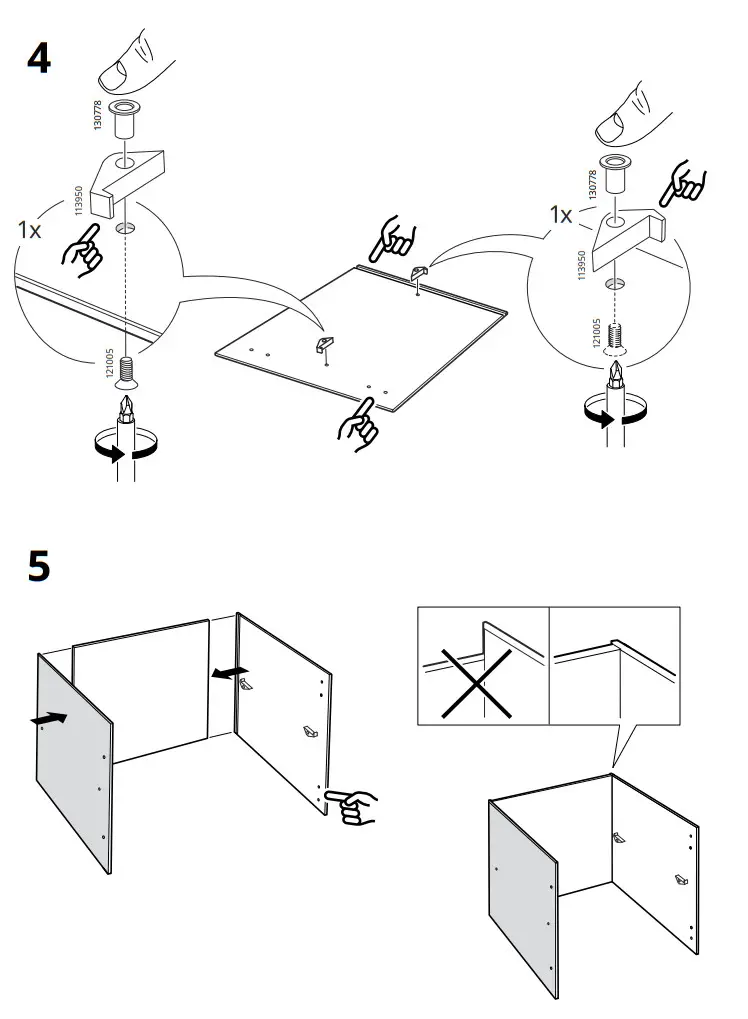 4

130778

113950

1x

121005

130778

1x

113950

121005

5