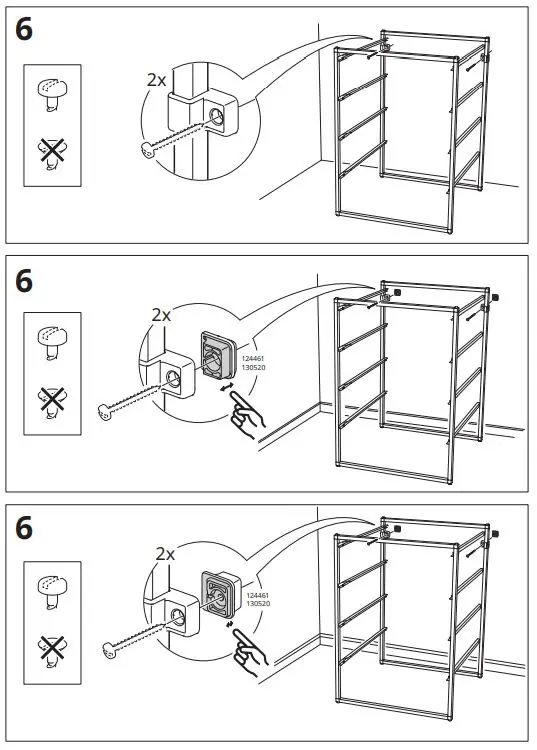 6

2x

6

2x

124461
130520

6

2x

124461
130520