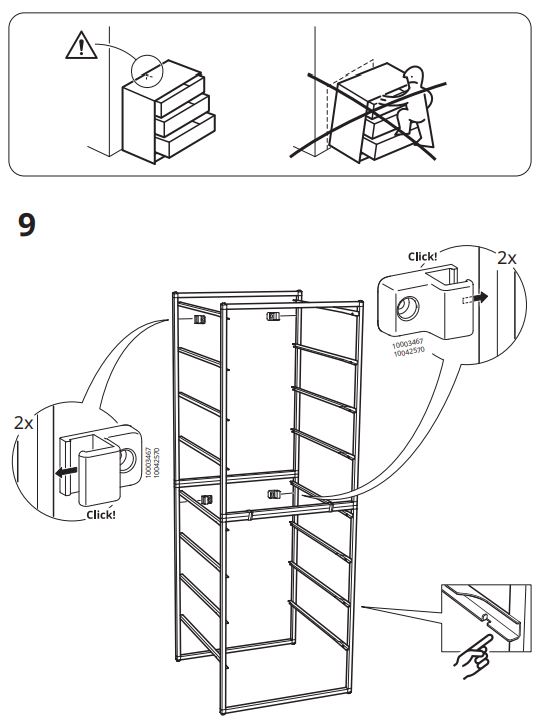 9

Click!
2x
10003467
10042570

2x
10003467
10042570
Click!