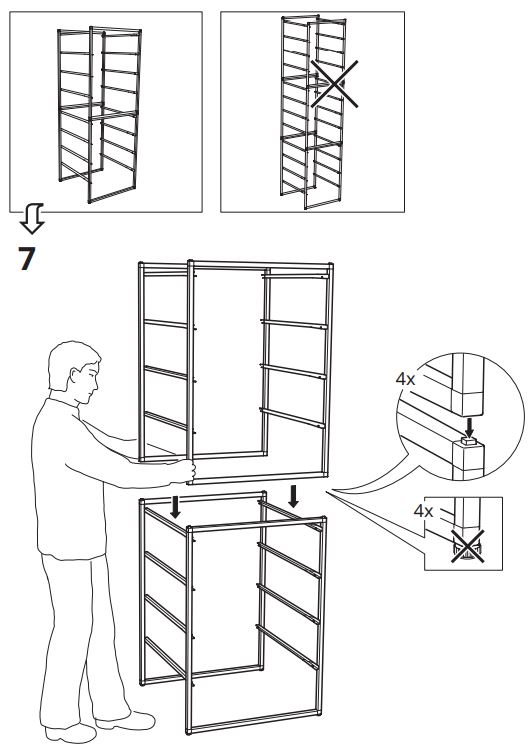 7

4x

4x