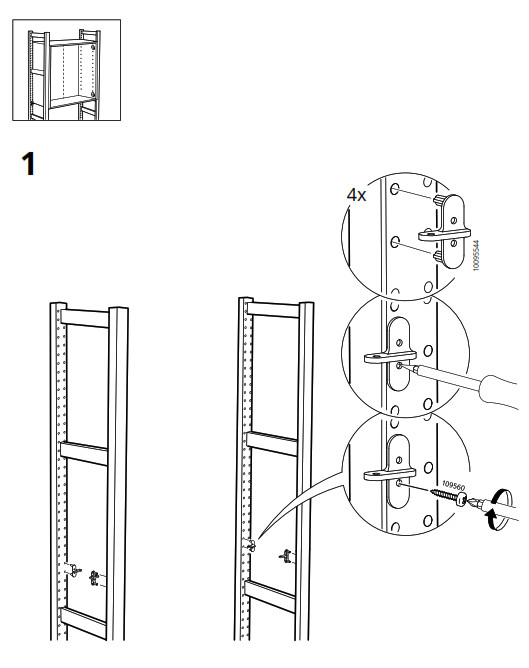 1

4x

1009544

109560