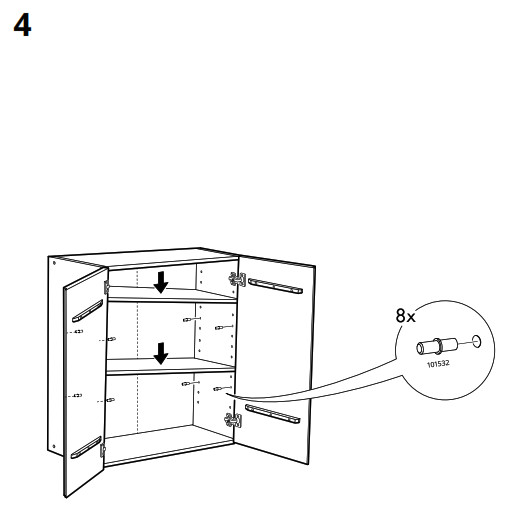 4

8x

101532