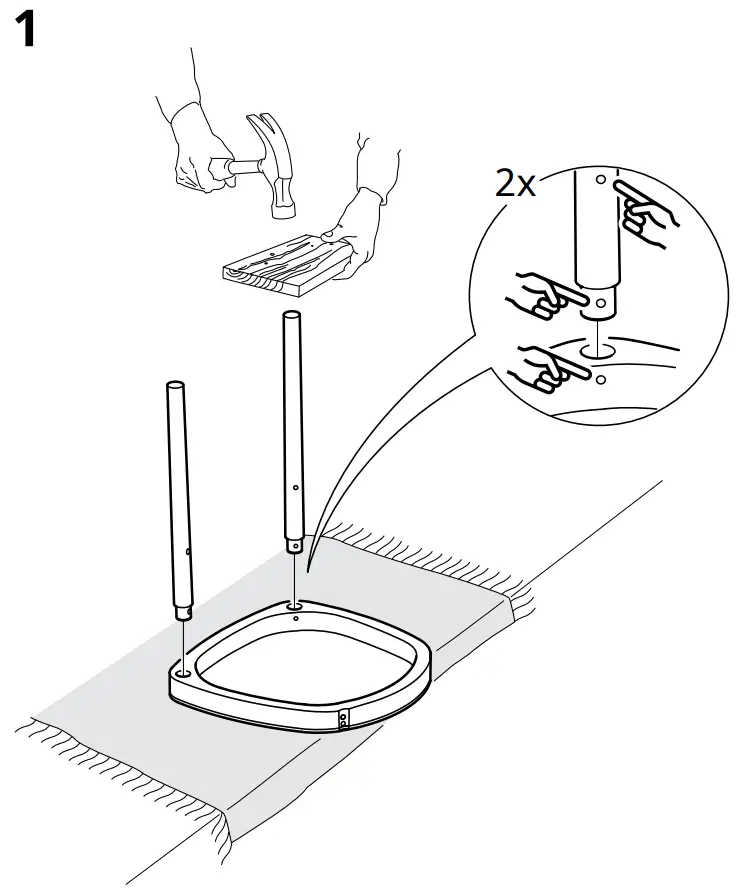 1

2x