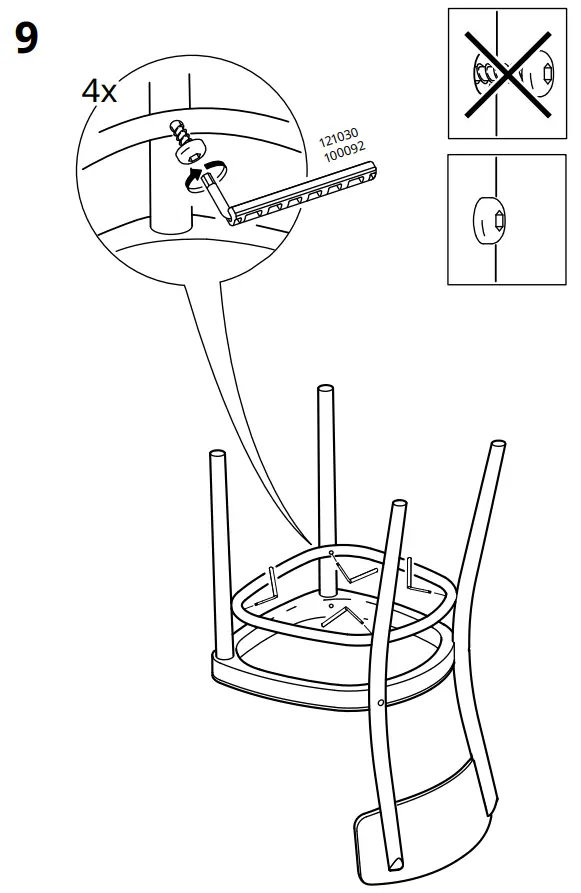 9

4x

121030
100092