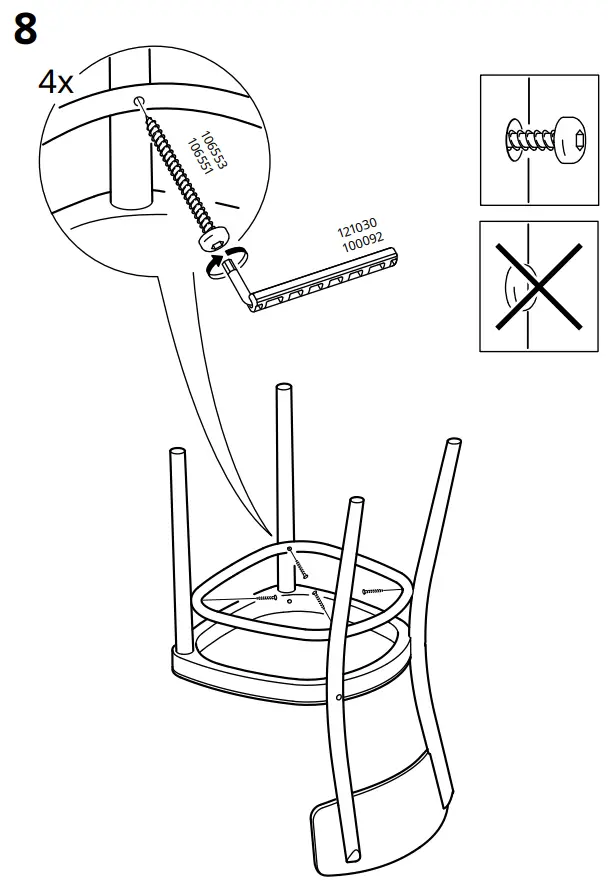 8

4x

106553
106551

121030
100092