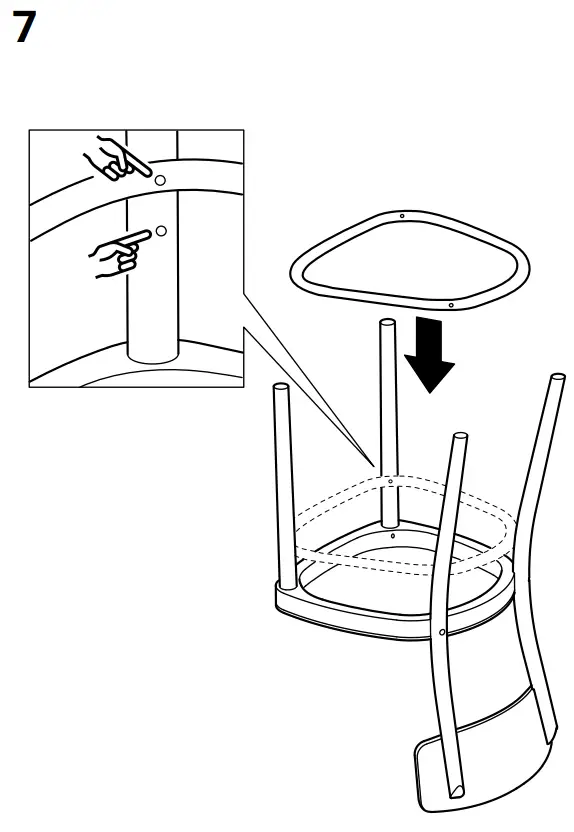 7