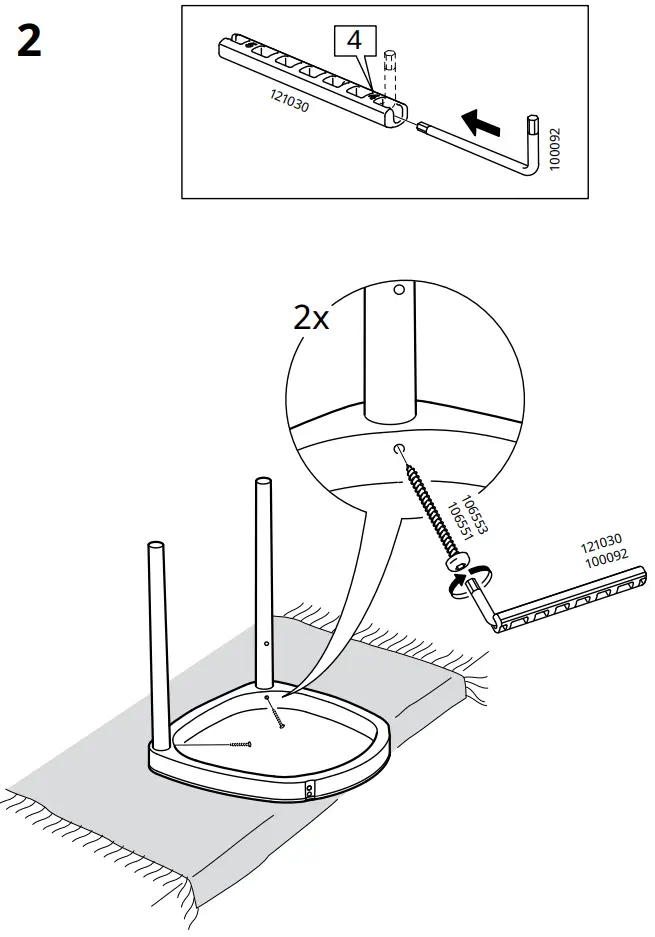 2

4

121030

100092

2x

106553
106551

121030
100092