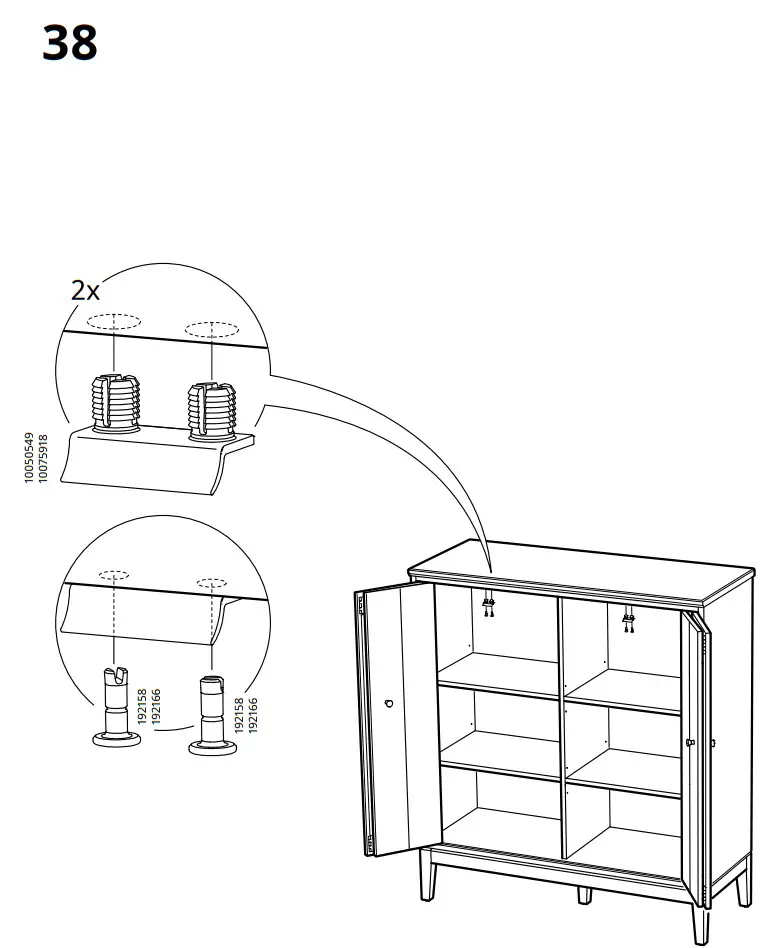 38

2x

10050549
10075918

192158
192166

192158
192166