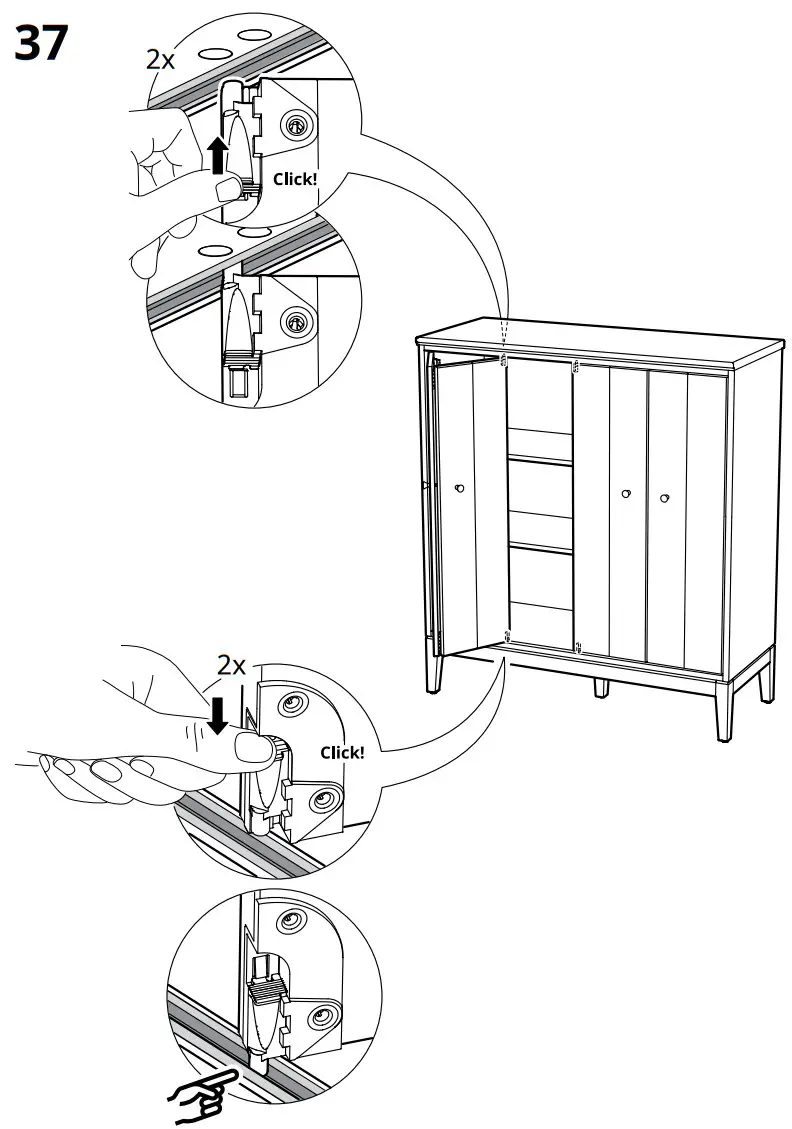 37

2x

Click!

2x

Click!