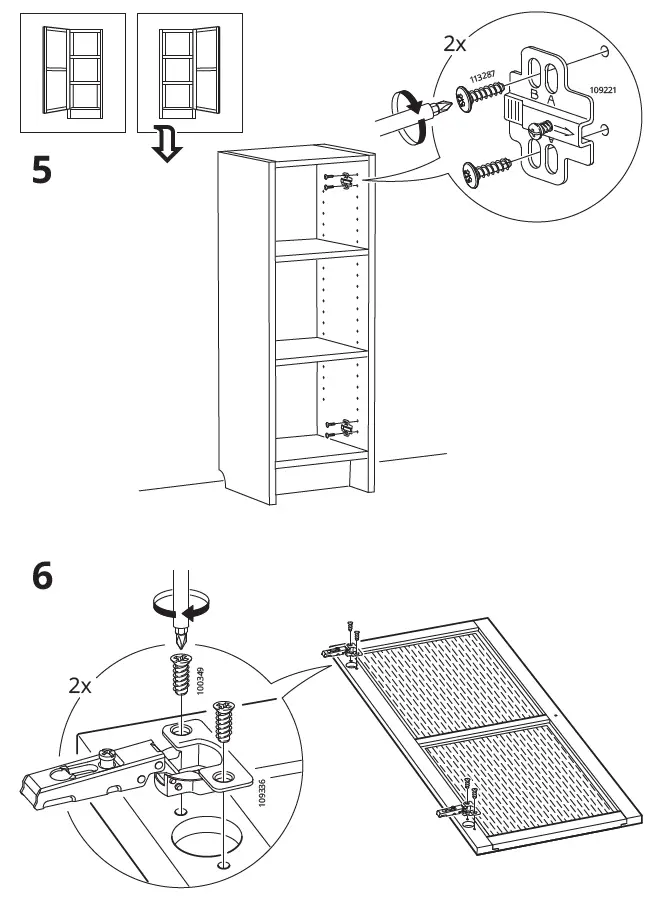 5

2x

113287

B A

109221

6

2x

100349

109336