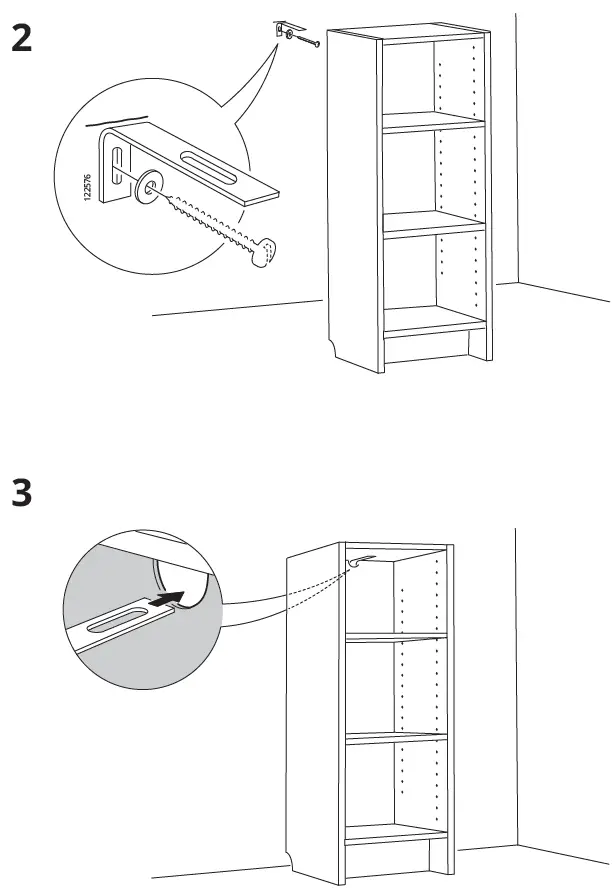 2

122576

3