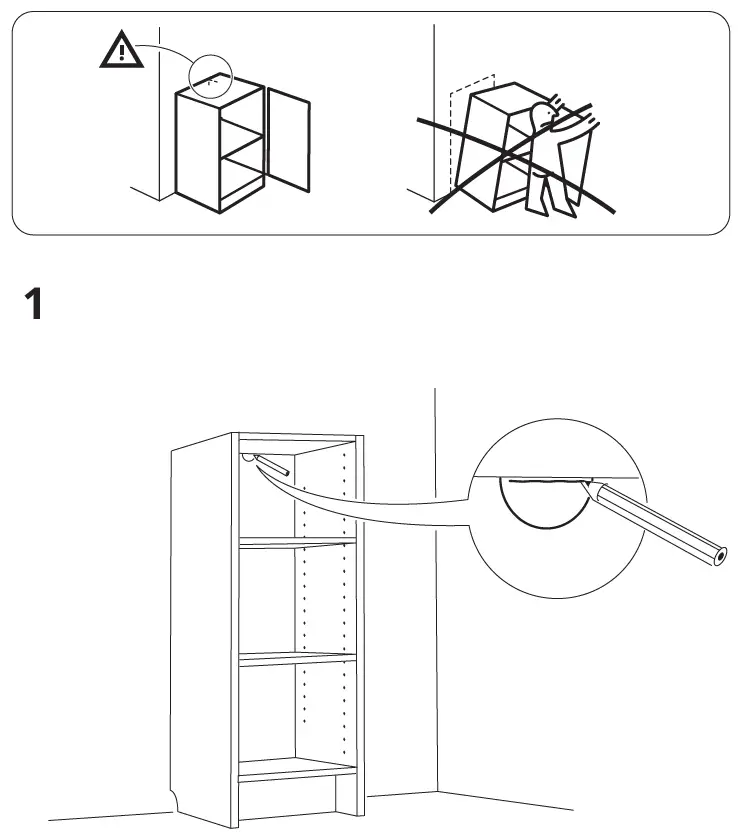 1