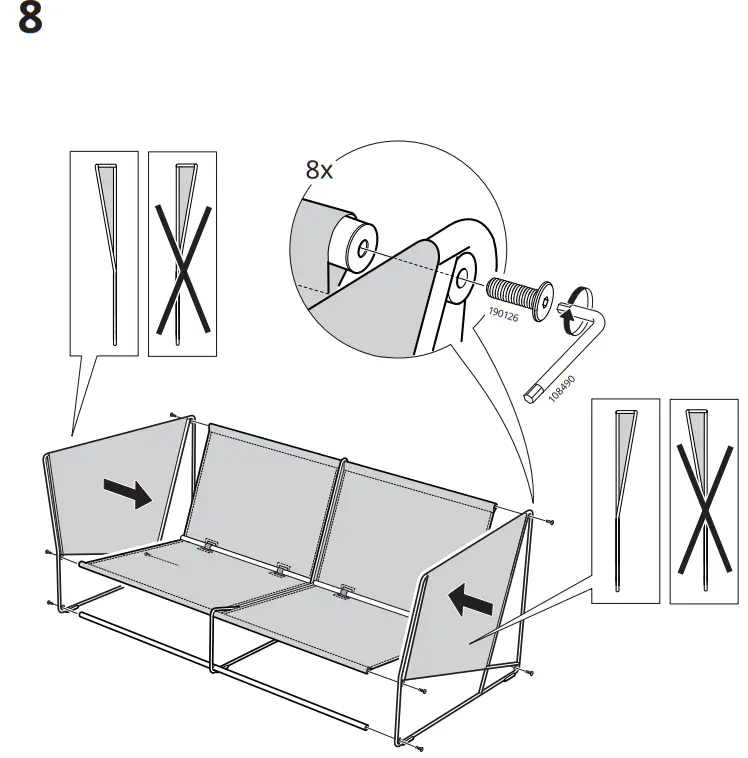 8

8x

190126

108490