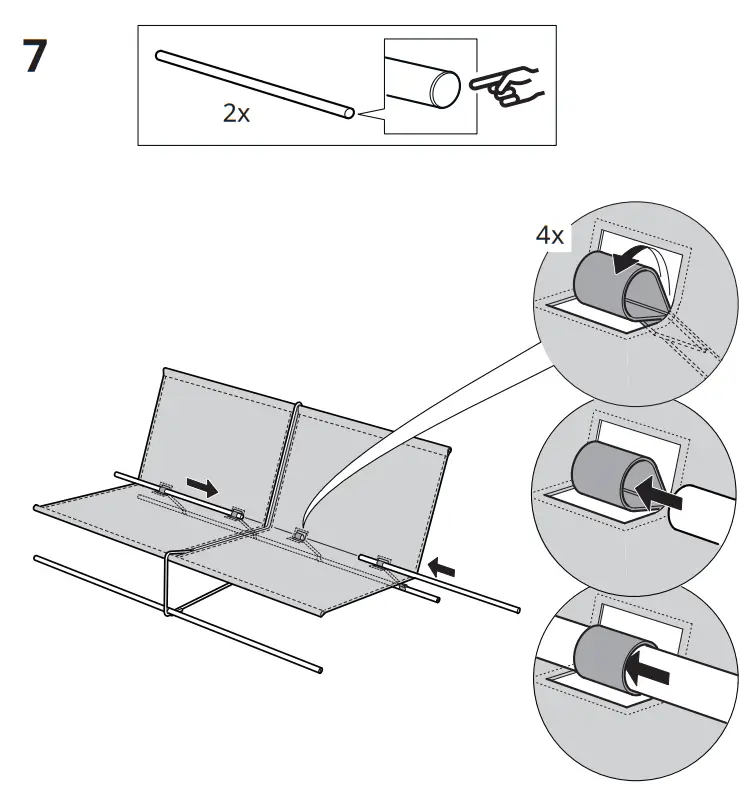 7

2x

4x