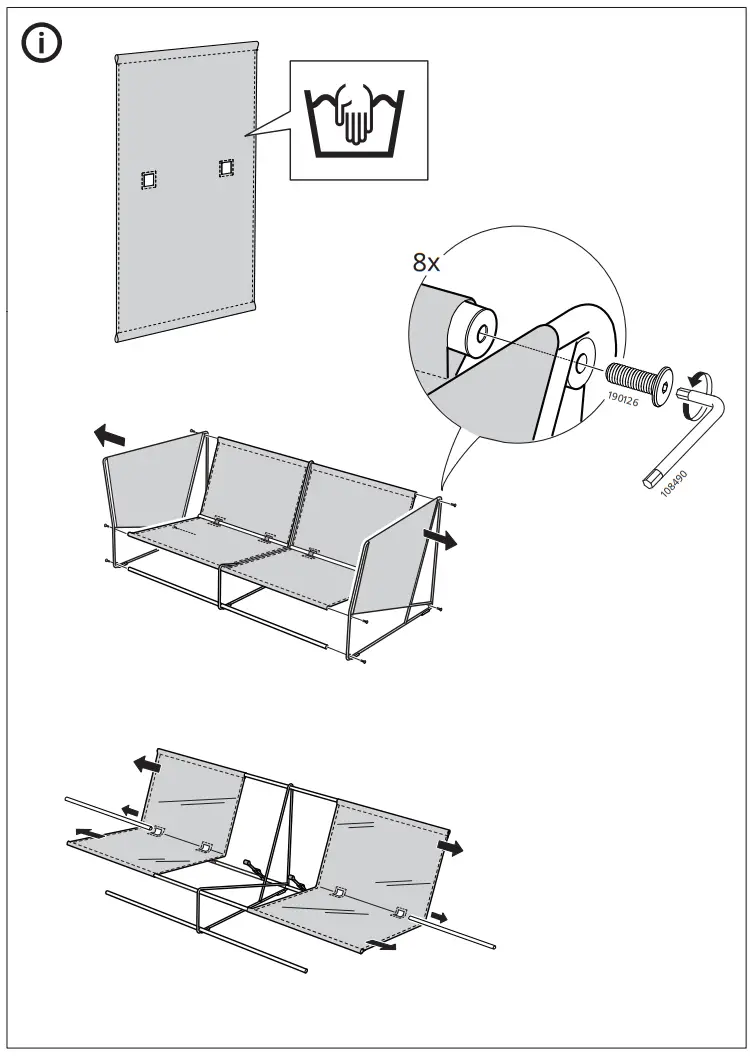 8x

190126

108490