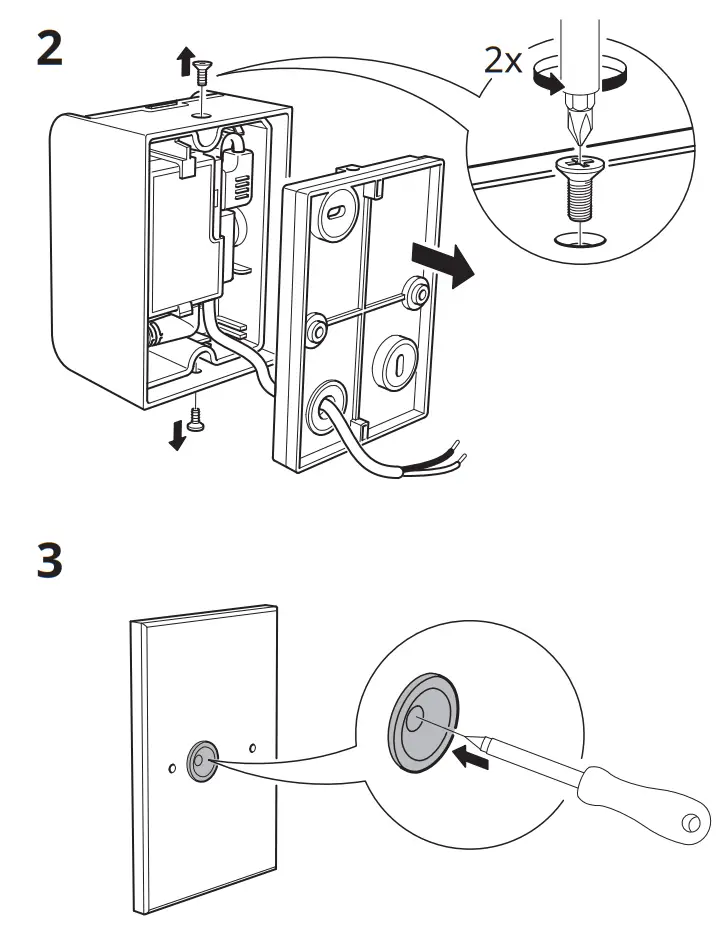 2

2x

3