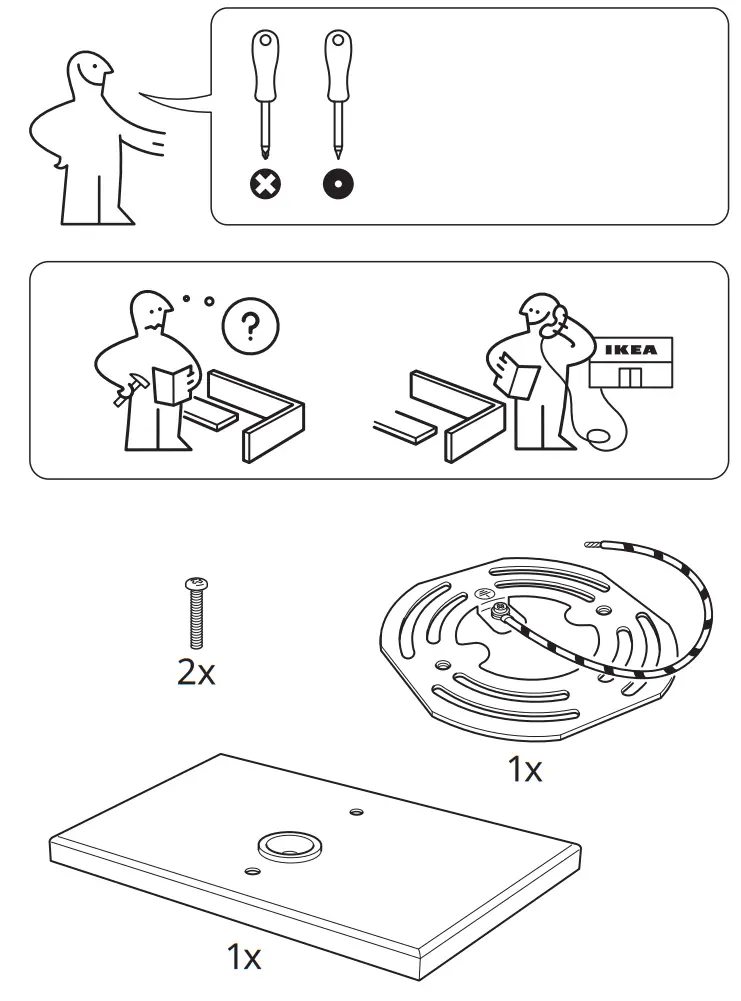 ?

IKEA

2x

1x

1x