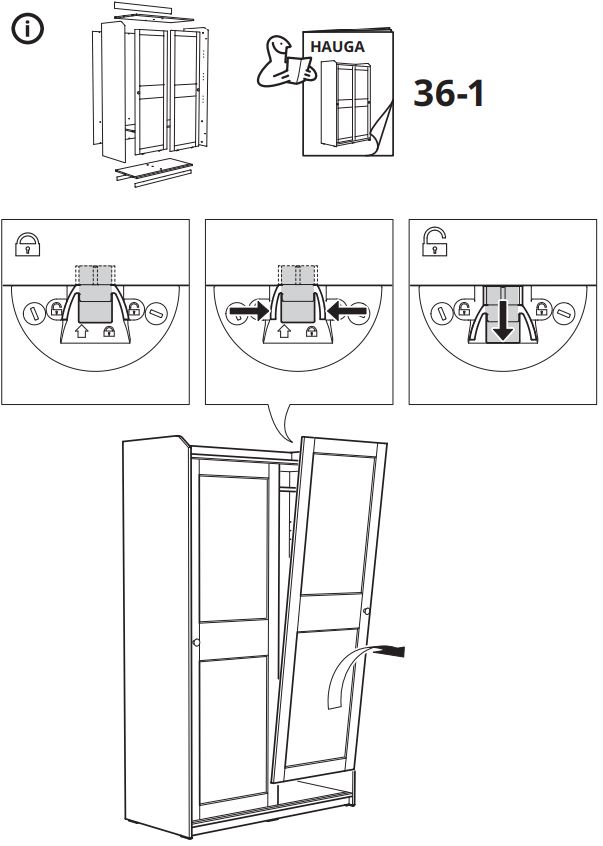 HAUGA

36-1