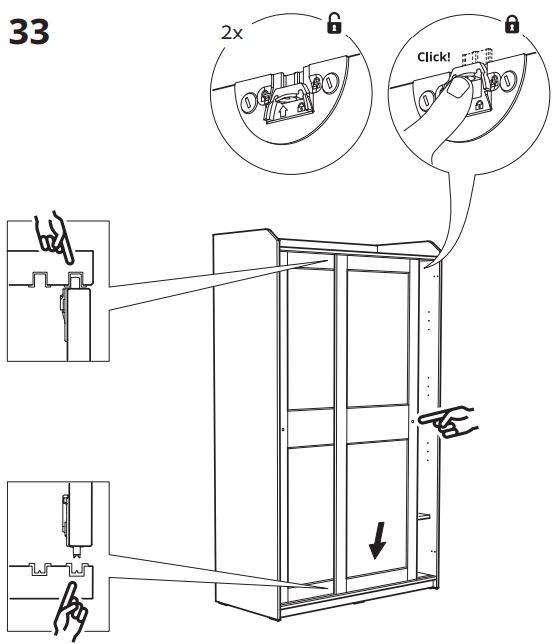 33

2x

Click!