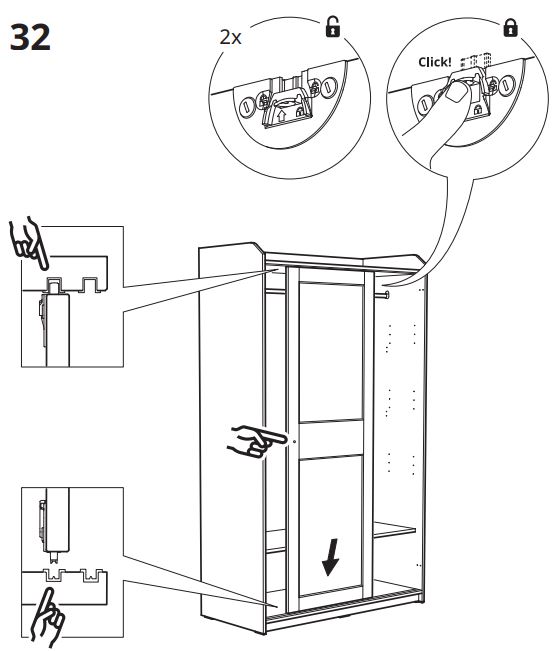 32

2x

Click!