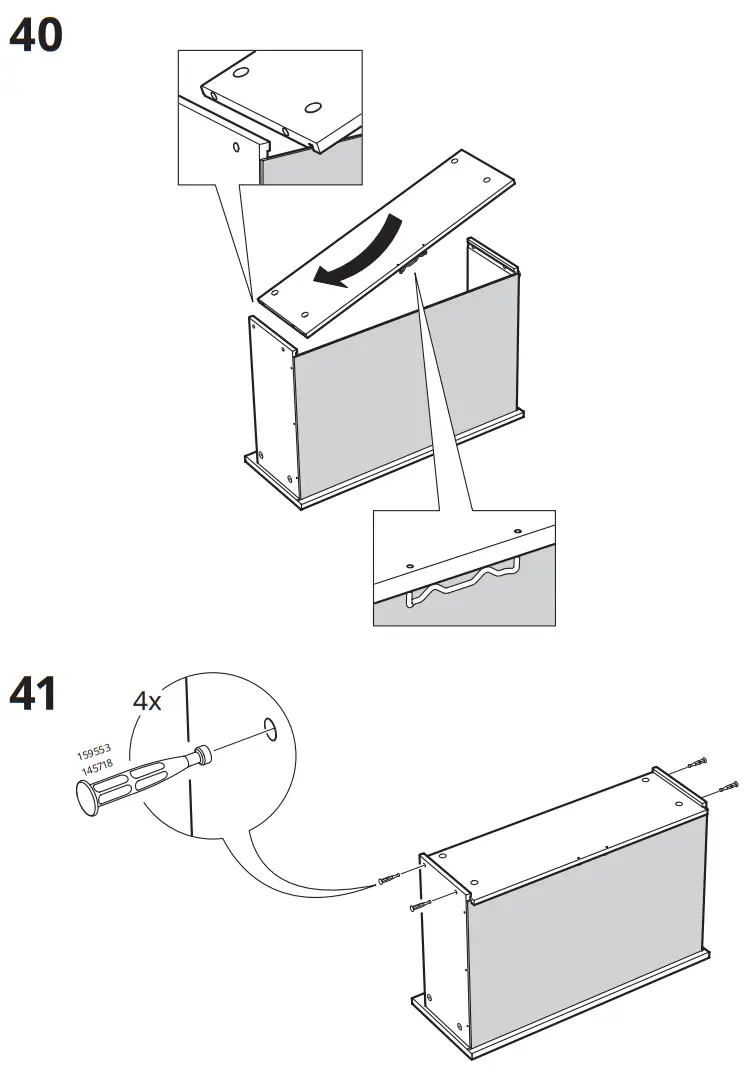 40

41

4x

159553
145718