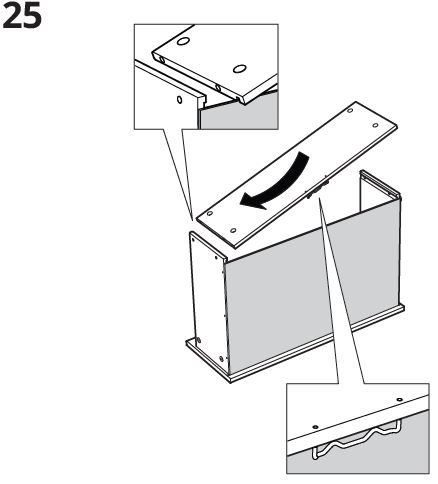 25