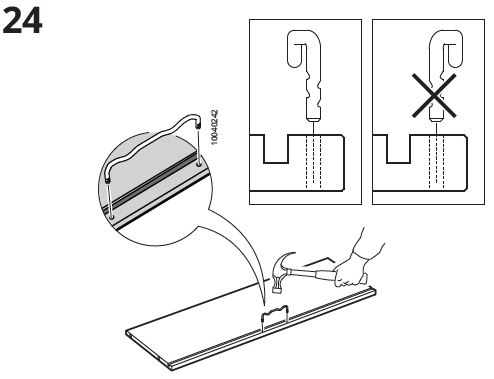 24

10040242