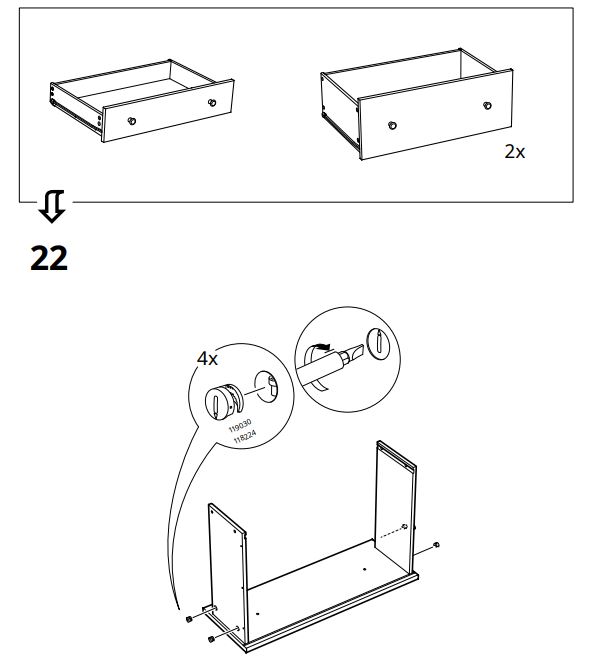 2x

22

4x

119030
118224