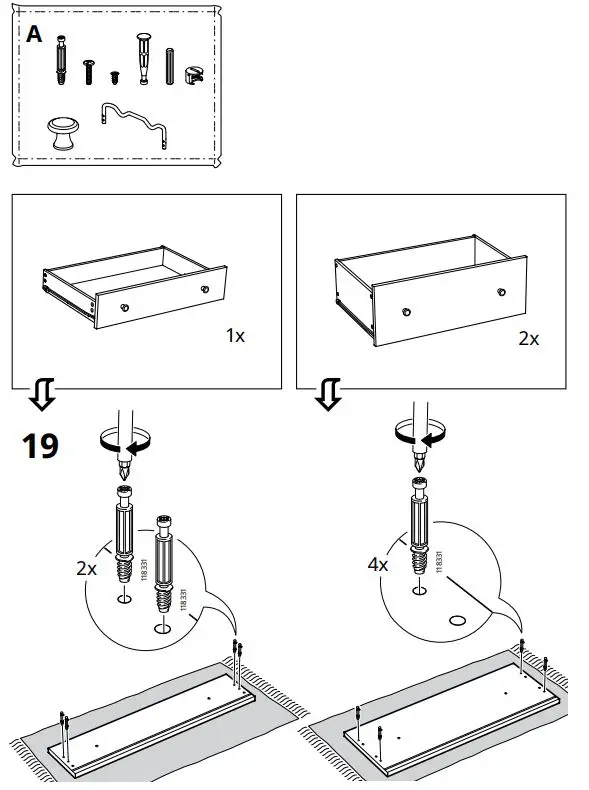 A

1x

2x

19

2x

118331

118331

4x

118331