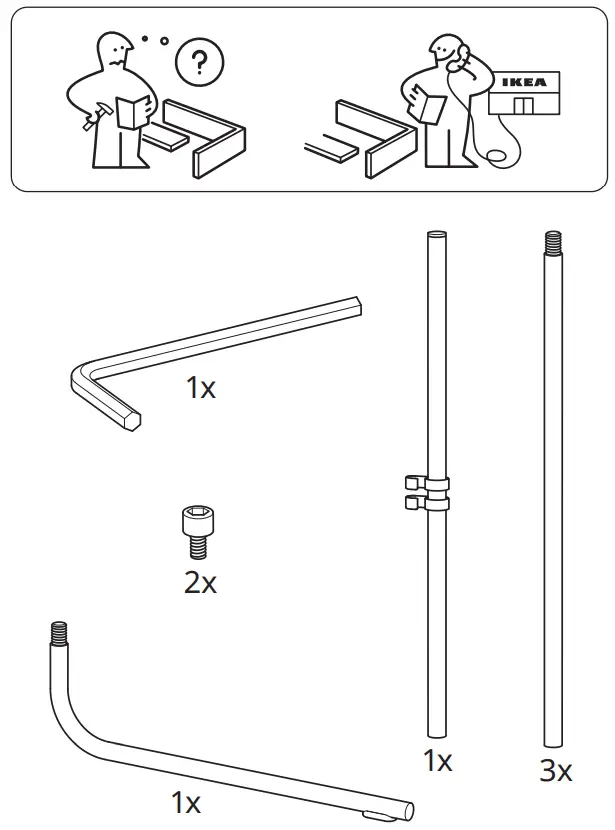 ?

IKEA

1x

2x

1x

1x

3x