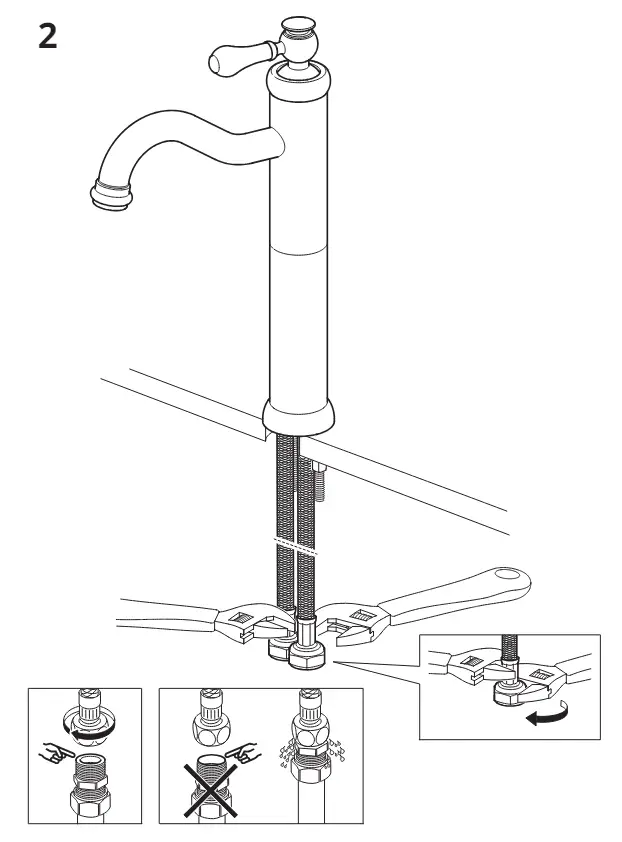 2