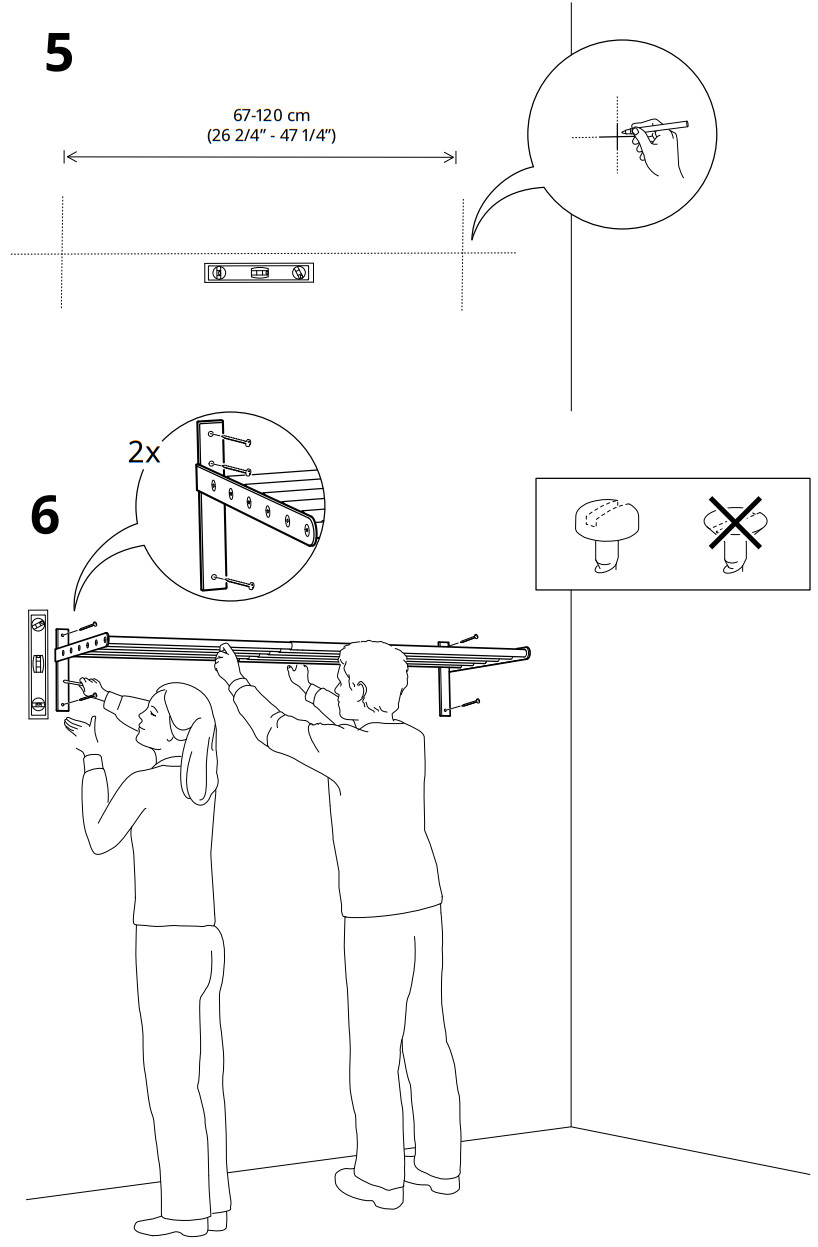 5

67-120 cm
(26 2/4" - 47 1/4")

2x

6