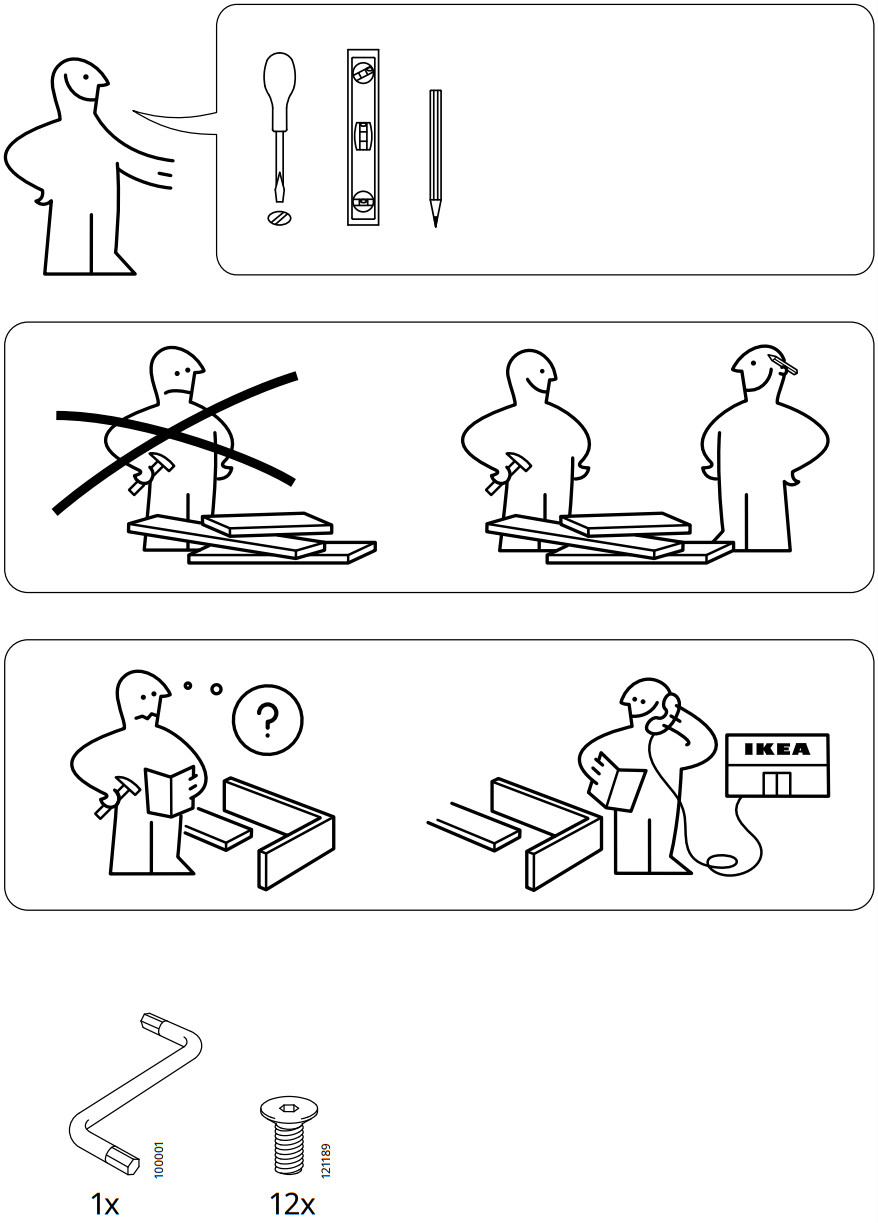 ?

IKEA

100001

1x

121189

12x