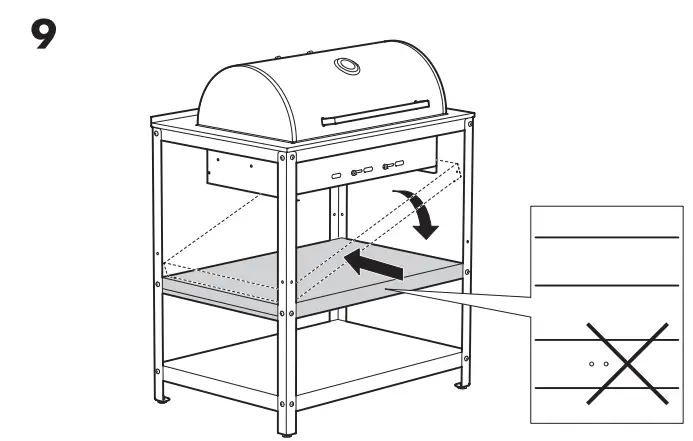 9