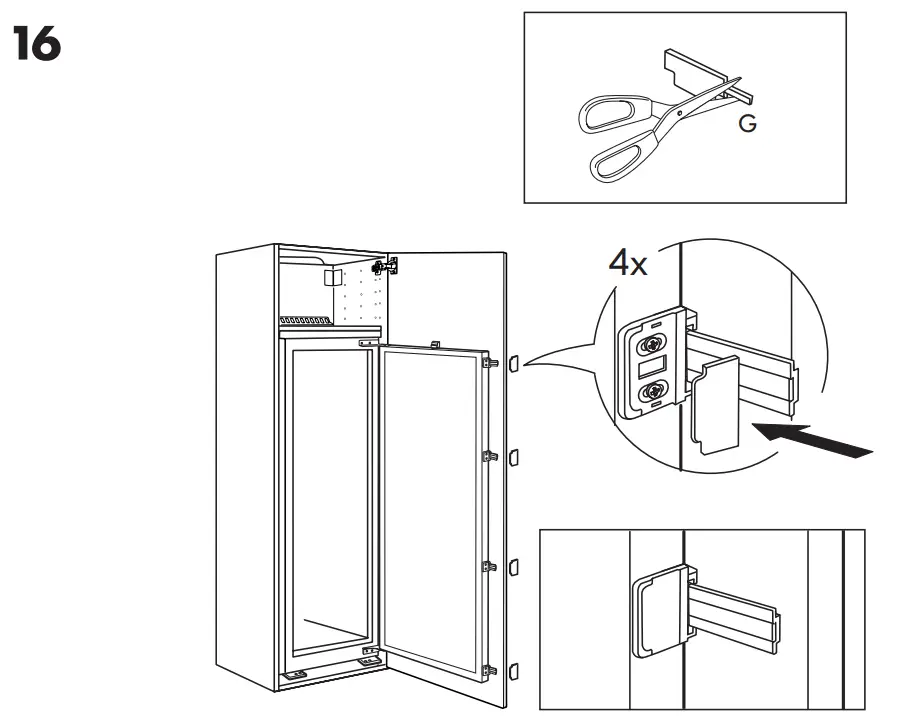 16

G

4x