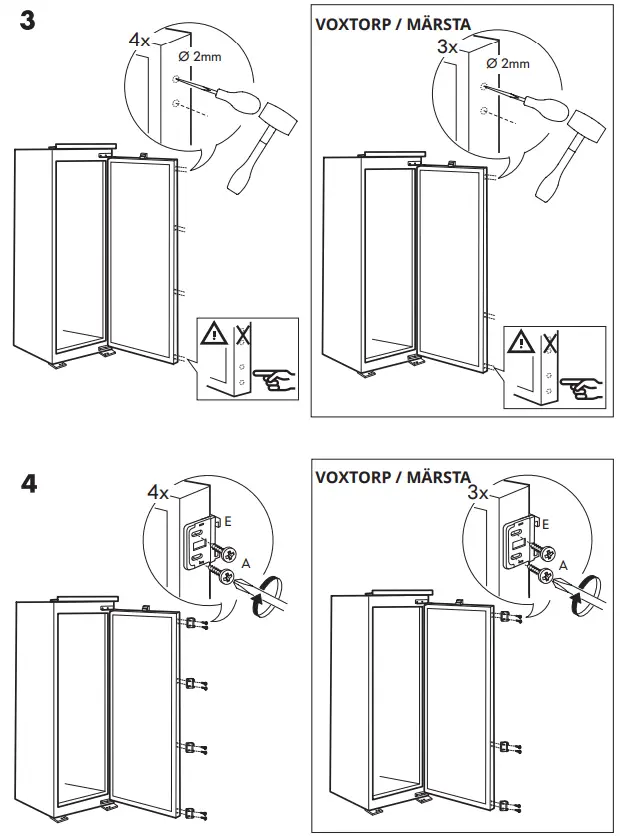 3

4x

Ø 2mm

VOXTORP / MÄRSTA

3x

Ø 2mm

4

4x

E

A

VOXTORP / MÄRSTA

3x

E

A