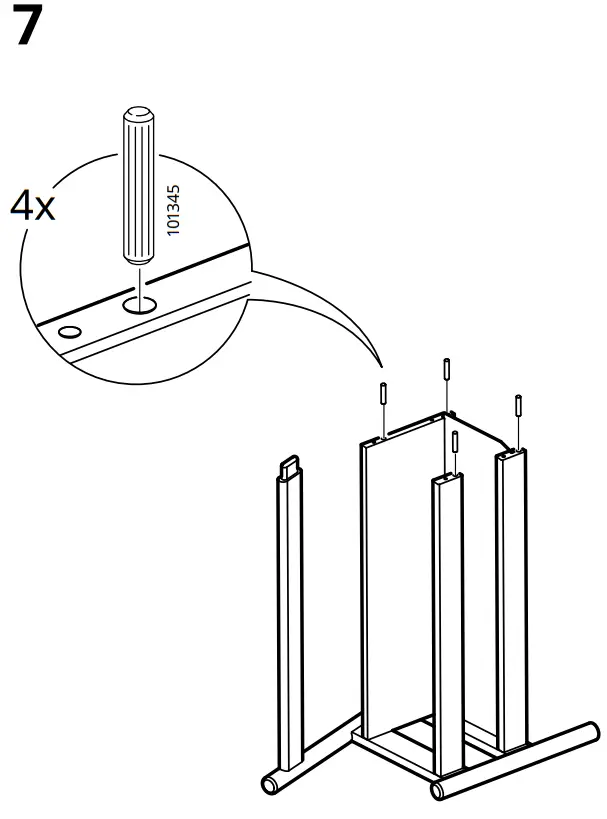 7

4x

101345