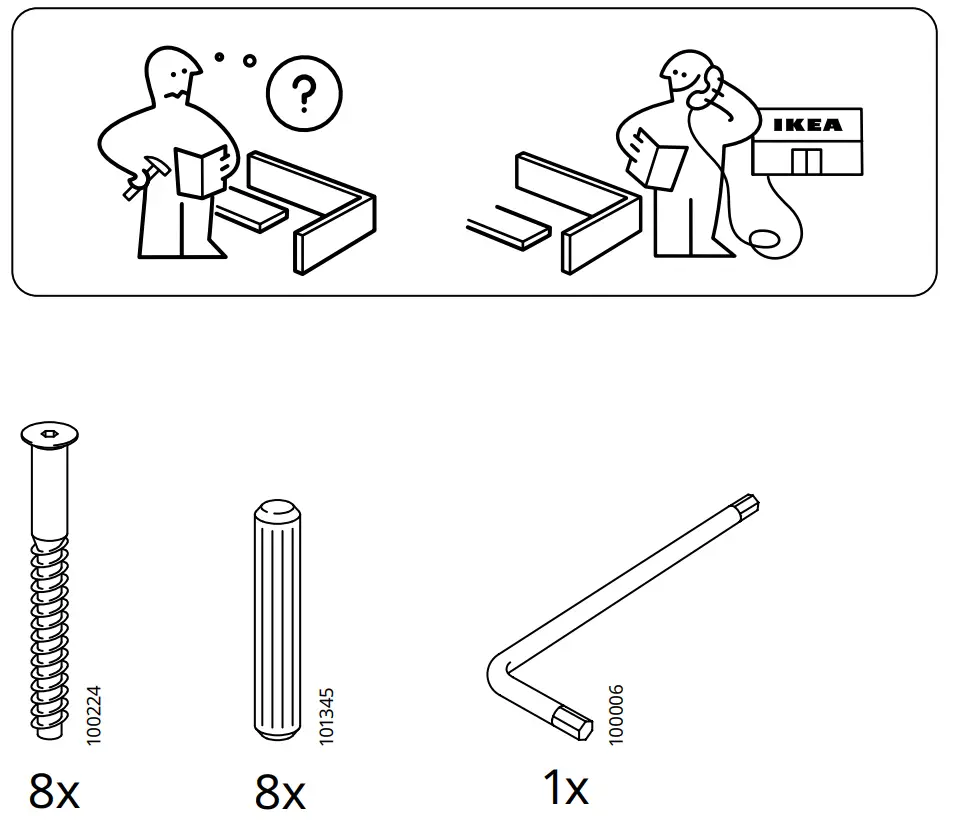 ?

IKEA

100224
8x

101345
8x

100006
1x