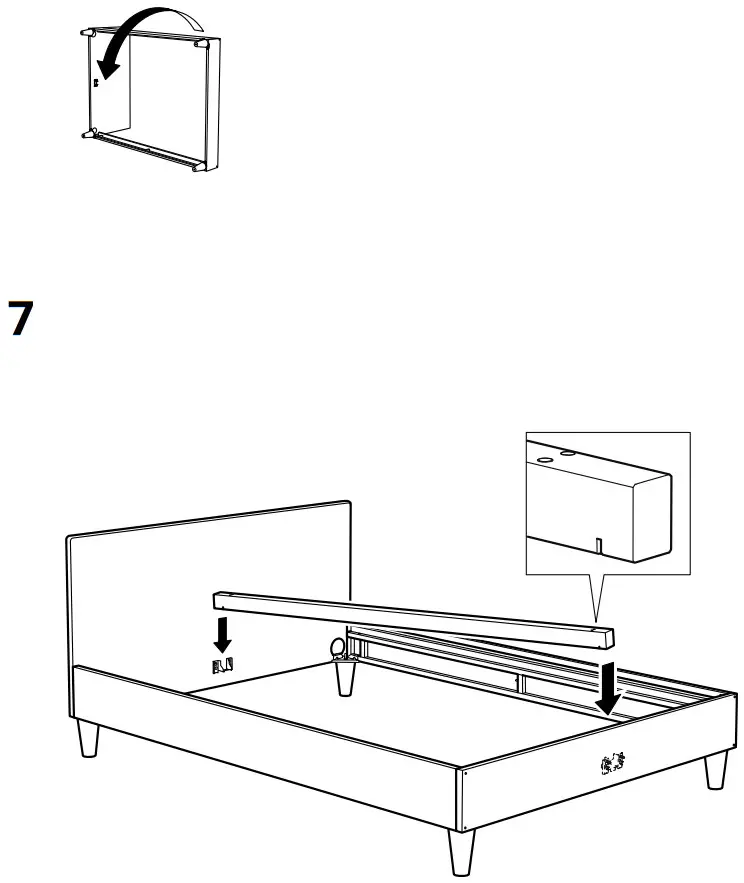 7