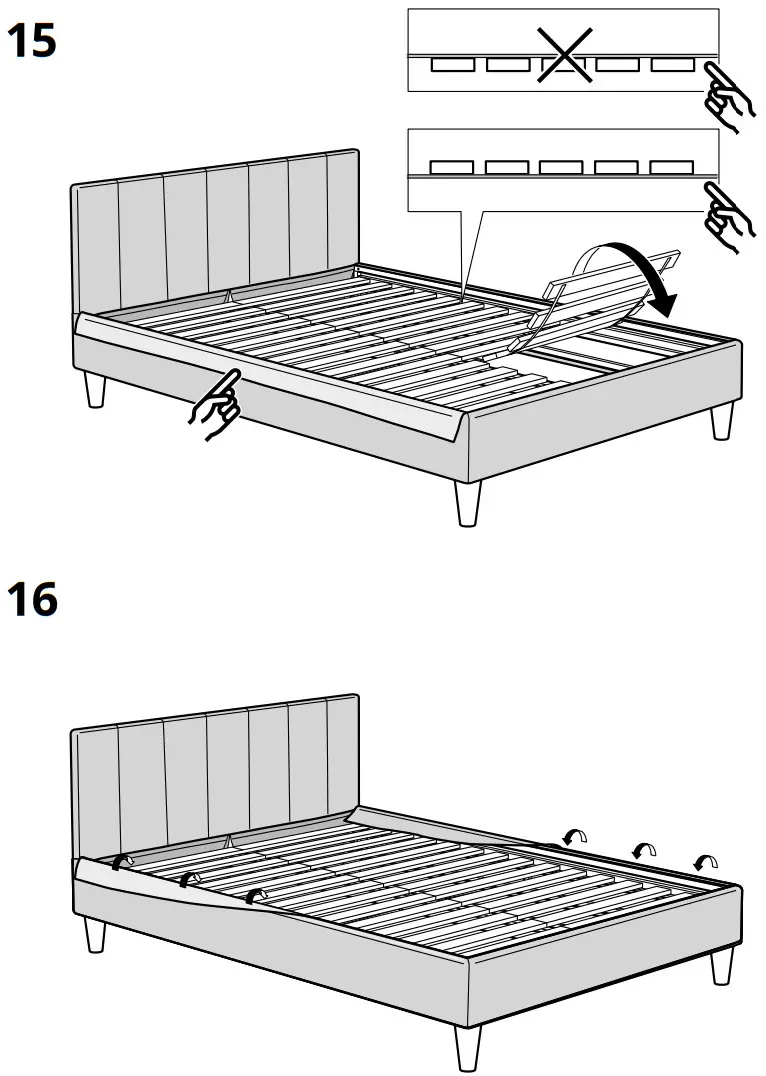 15

16