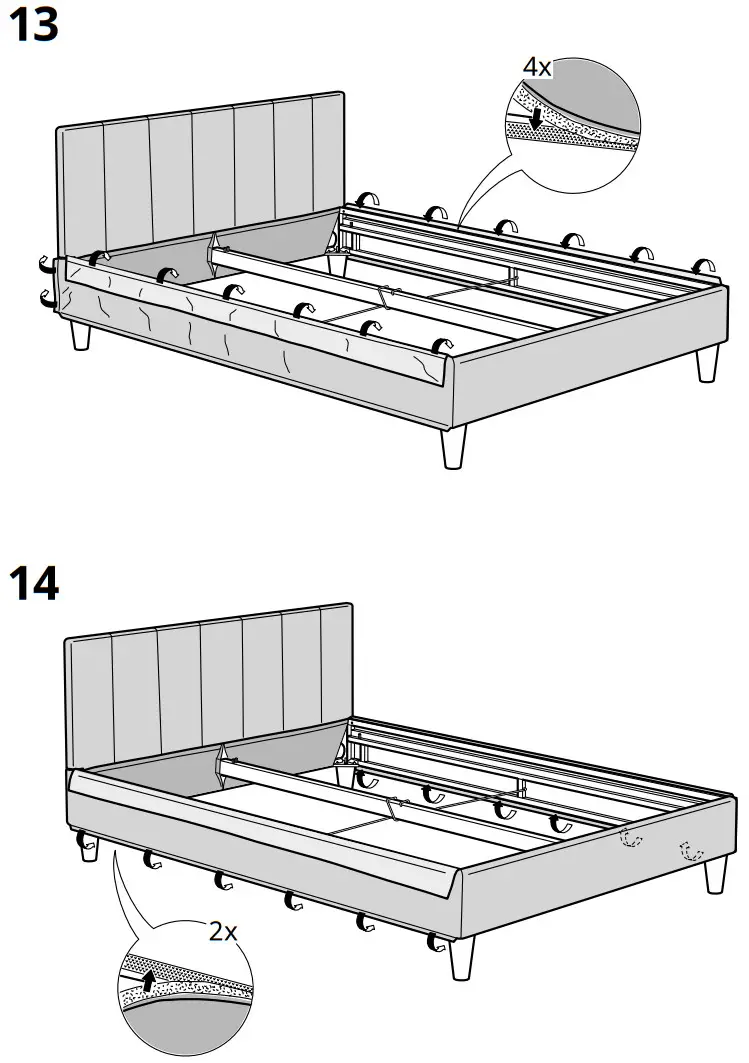 13

4x

14

2x