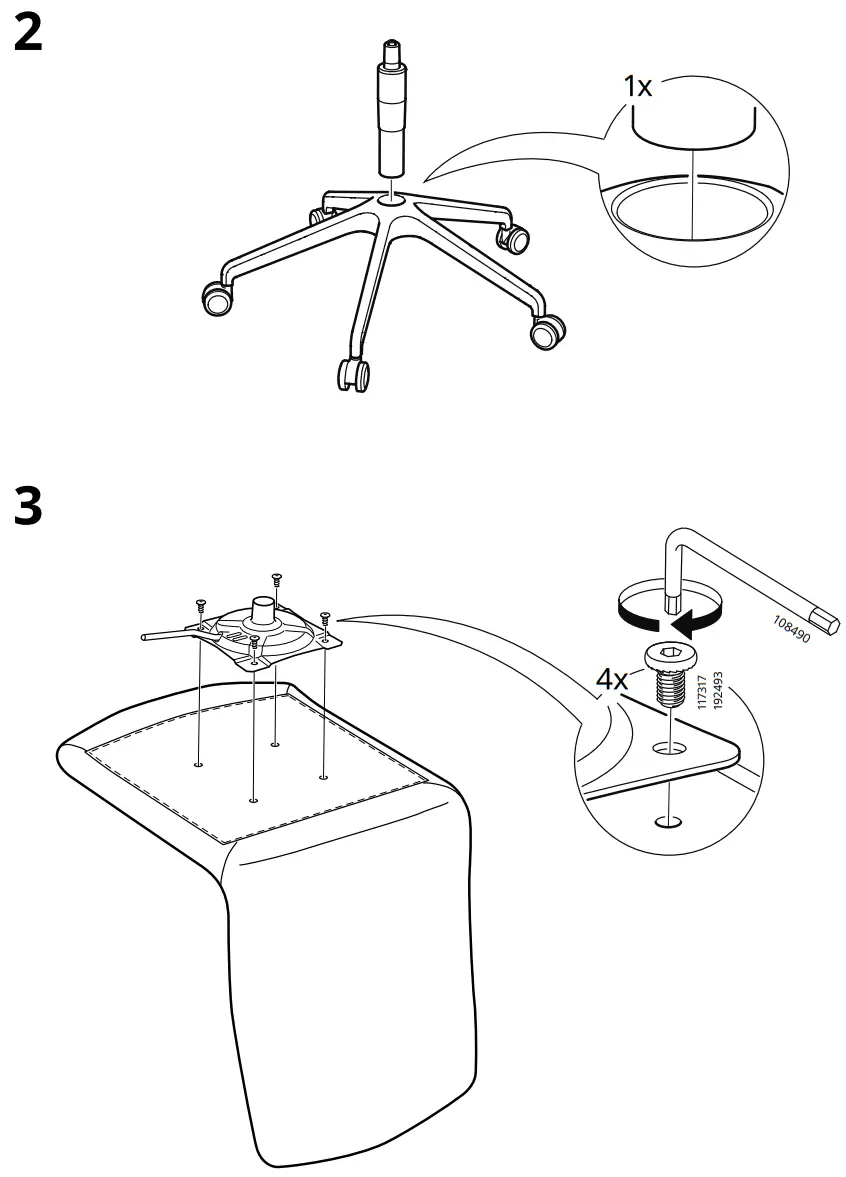 2

1x

3

108490

4x

117317
192493