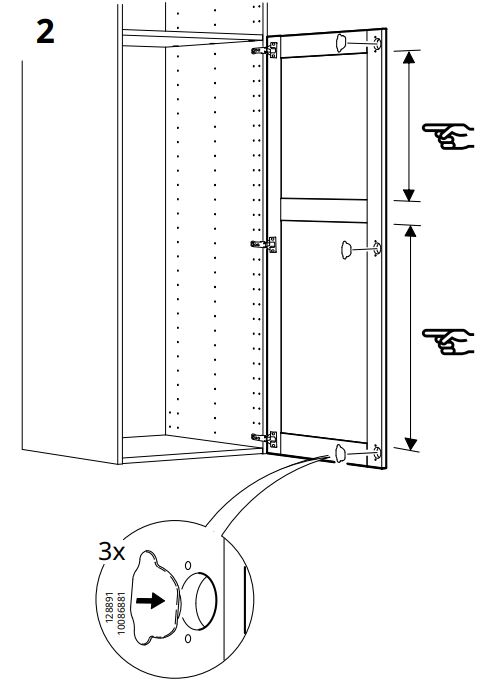 2

3x

128891
10086881