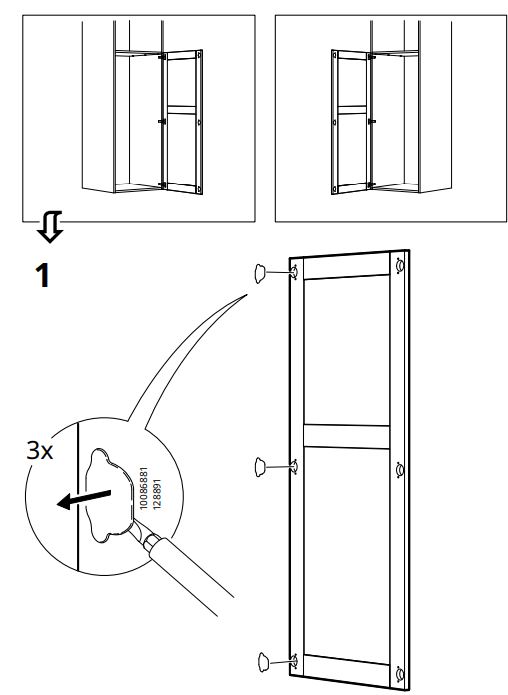 1

3x

10086881
128891